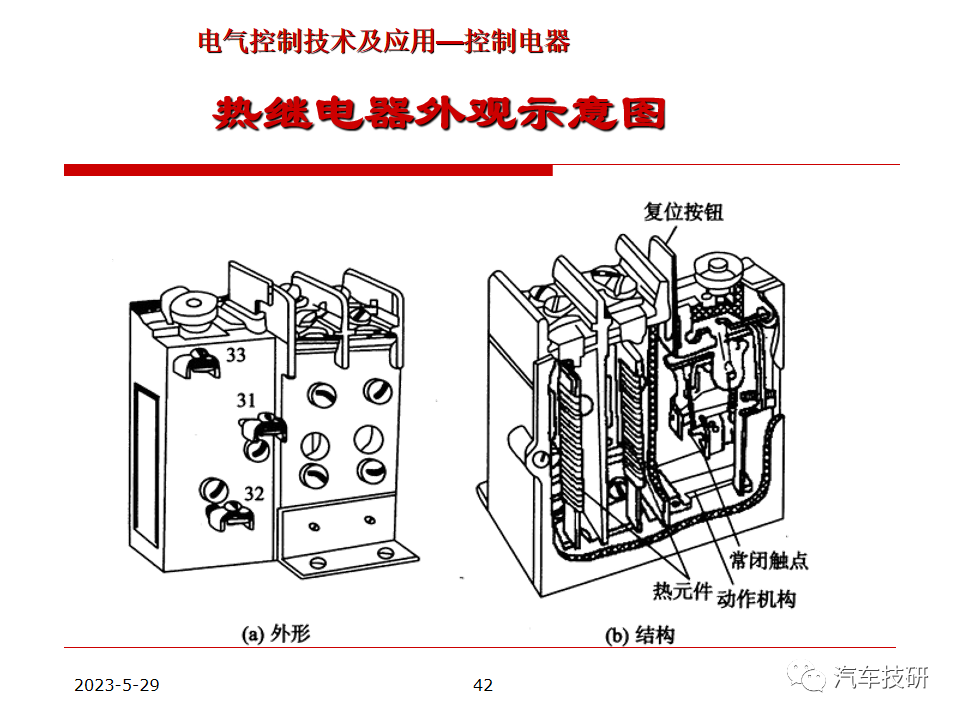 电气控制技术及应用—控制电器

热继电器外观示意图

33
31
32

(a) 外形

复位按钮
常闭触点
热元件
动作机构

(b) 结构

2023-5-29
42
汽车技研