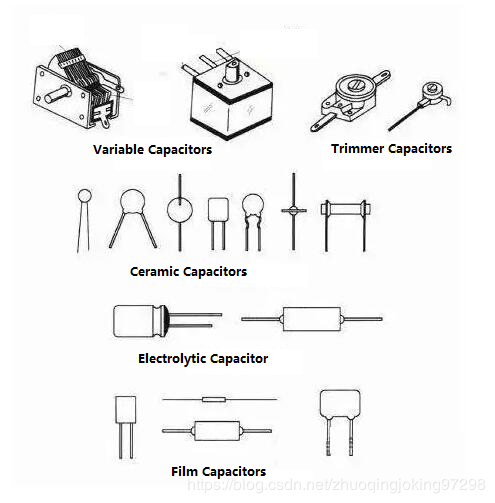 Variable Capacitors

Trimmer Capacitors

Ceramic Capacitors

Electrolytic Capacitor

Film Capacitors

https://blog.csdn.net/zhuoqingjoking97298