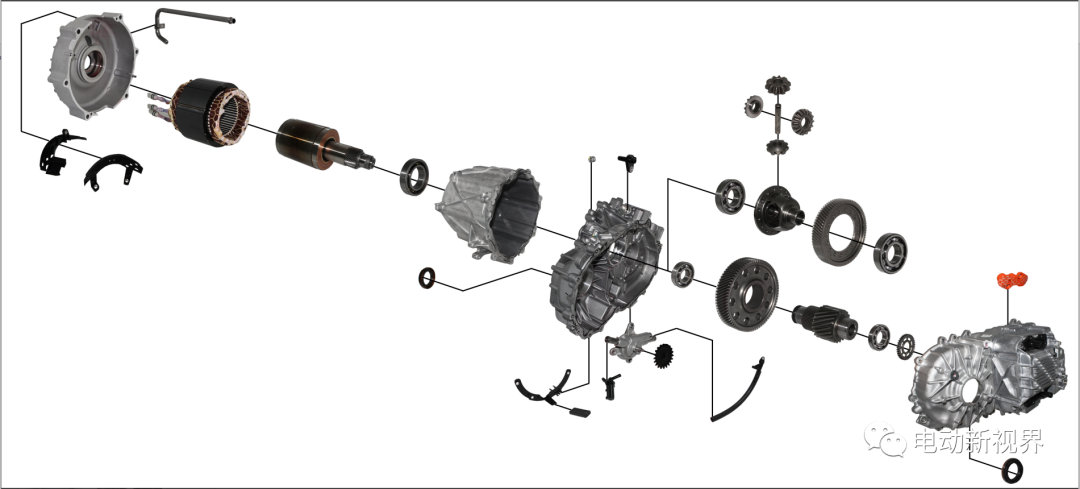 电动新视界