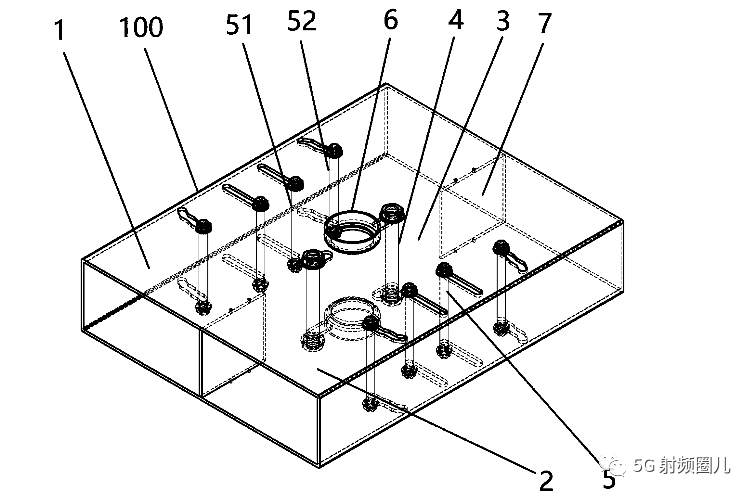 1
100
51
52
6
4
3
7
2
5
5G 射频圈儿