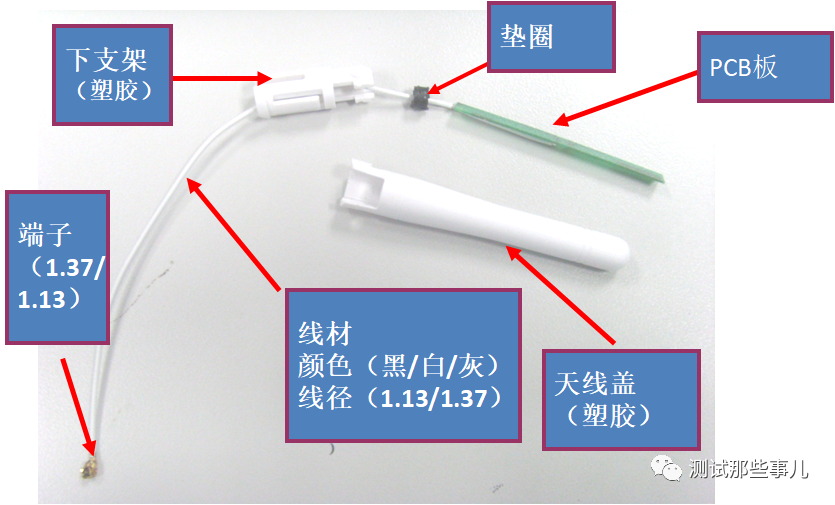 下支架
（塑胶）

垫圈

PCB板

端子
（1.37/
1.13）

线材
颜色（黑/白/灰）
线径（1.13/1.37）

天线盖
（塑胶）

测试那些事儿