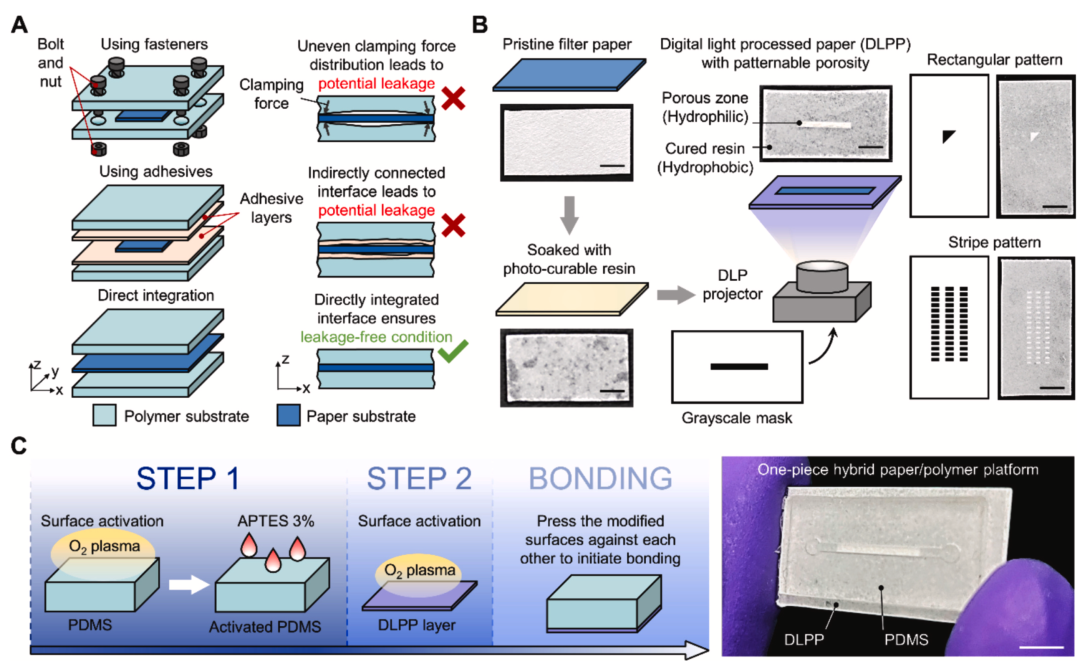 A

Bolt and nut

Using fasteners

Uneven clamping force distribution leads to potential leakage

Clamping force

Using adhesives

Adhesive layers

Indirectly connected interface leads to potential leakage

Direct integration

Directly integrated interface ensures leakage-free condition

z y x

z x

Polymer substrate

Paper substrate

B

Pristine filter paper

Soaked with photo-curable resin

Digital light processed paper (DLPP) with patternable porosity

Porous zone (Hydrophilic)

Cured resin (Hydrophobic)

DLP projector

Grayscale mask

Rectangular pattern

Stripe pattern

C

STEP 1

Surface activation

$O_2$ plasma

PDMS

APTES 3%

Activated PDMS

STEP 2

Surface activation

$O_2$ plasma

DLPP layer

BONDING

Press the modified surfaces against each other to initiate bonding

One-piece hybrid paper/polymer platform

DLPP

PDMS