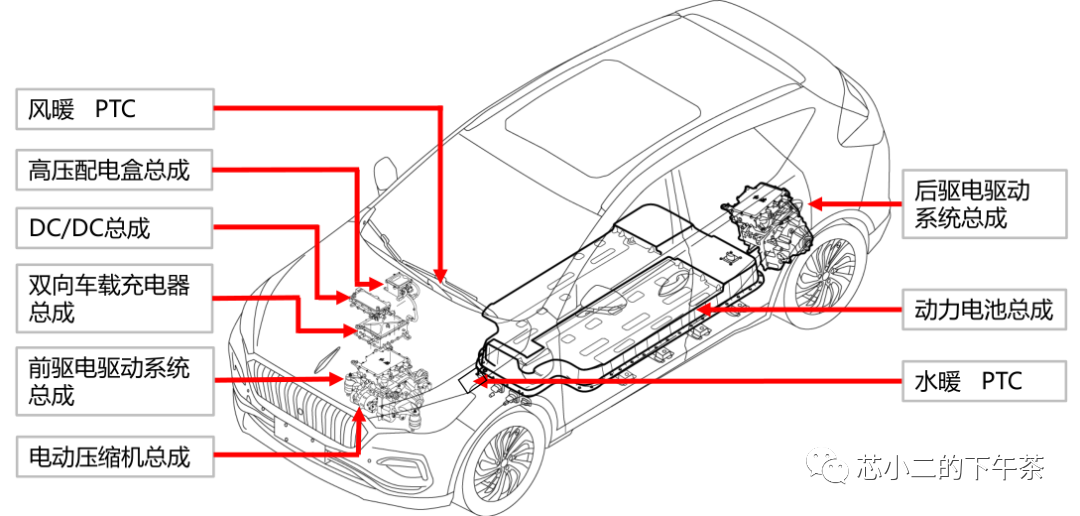 风暖 PTC

高压配电盒总成

DC/DC总成

双向车载充电器总成

前驱电驱动系统总成

电动压缩机总成

后驱电驱动系统总成

动力电池总成

水暖 PTC

芯小二的下午茶