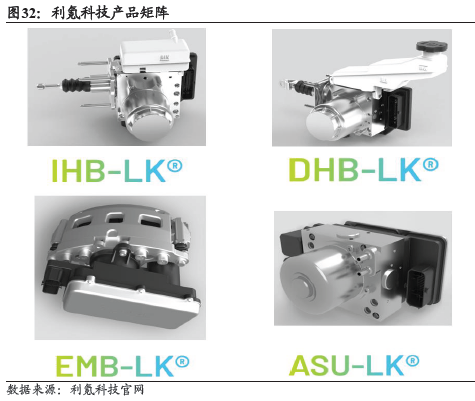 图32：利氪科技产品矩阵

IHB-LK®

DHB-LK®

EMB-LK®

ASU-LK®

数据来源：利氪科技官网