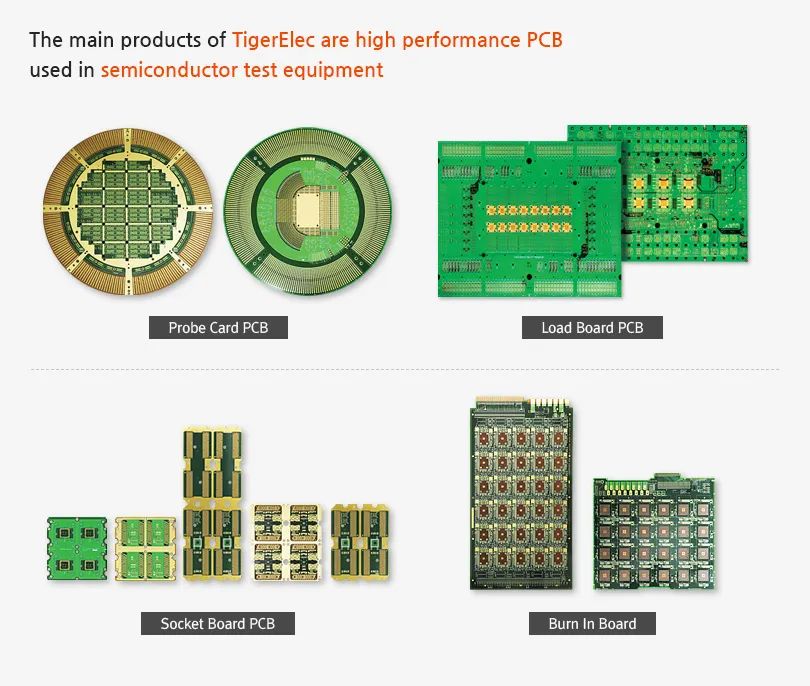 The main products of TigerElec are high performance PCB used in semiconductor test equipment

Probe Card PCB

Load Board PCB

Socket Board PCB

Burn In Board