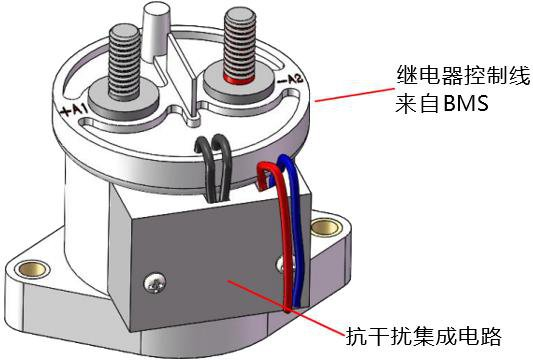 +A1

-A2

继电器控制线
来自BMS

抗干扰集成电路