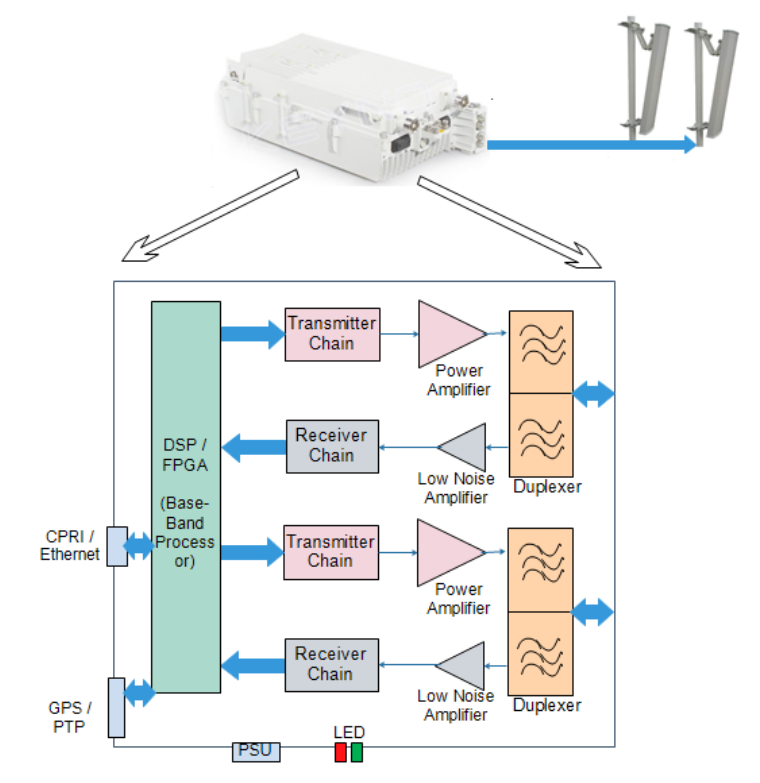 DSP / FPGA

(Base-Band Processor)

Transmitter Chain

Power Amplifier

Receiver Chain

Low Noise Amplifier

Duplexer

Transmitter Chain

Power Amplifier

Receiver Chain

Low Noise Amplifier

Duplexer

CPRI / Ethernet

GPS / PTP

PSU

LED