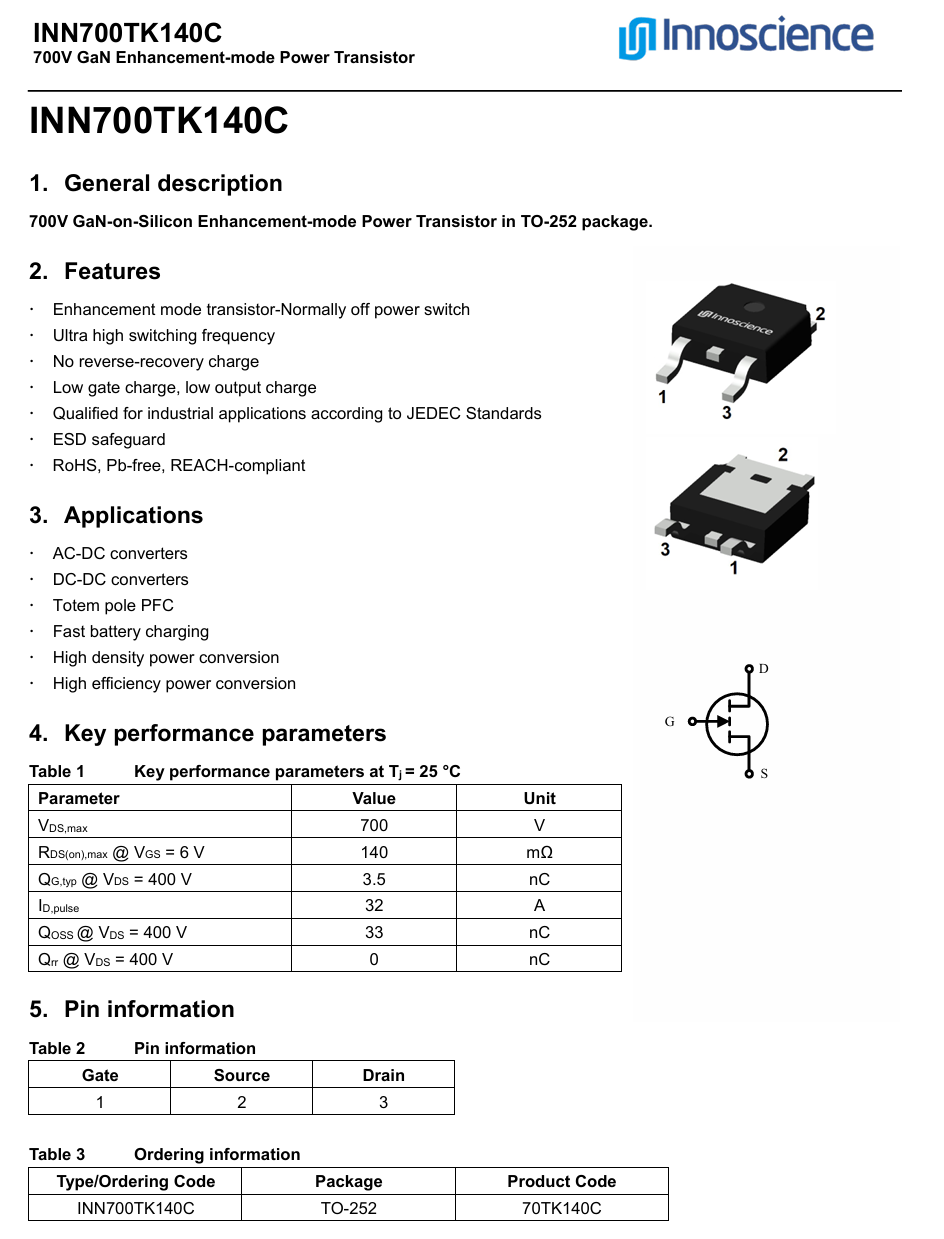 INN700TK140C
700V GaN Enhancement-mode Power Transistor

Innoscience

INN700TK140C

1. General description

700V GaN-on-Silicon Enhancement-mode Power Transistor in TO-252 package.

2. Features

· Enhancement mode transistor-Normally off power switch
· Ultra high switching frequency
· No reverse-recovery charge
· Low gate charge, low output charge
· Qualified for industrial applications according to JEDEC Standards
· ESD safeguard
· RoHS, Pb-free, REACH-compliant

Innoscience
2
1
3

2
3
1

3. Applications

· AC-DC converters
· DC-DC converters
· Totem pole PFC
· Fast battery charging
· High density power conversion
· High efficiency power conversion

D
G
S

4. Key performance parameters

Table 1 Key performance parameters at $T_j$ = 25 °C

| Parameter | Value | Unit |
|---|---|---|
| $V_{DS,max}$ | 700 | V |
| $R_{DS(on),max}$ @ $V_{GS}$ = 6 V | 140 | mΩ |
| $Q_{G,typ}$ @ $V_{DS}$ = 400 V | 3.5 | nC |
| $I_{D,pulse}$ | 32 | A |
| $Q_{OSS}$ @ $V_{DS}$ = 400 V | 33 | nC |
| $Q_{rr}$ @ $V_{DS}$ = 400 V | 0 | nC |

5. Pin information

Table 2 Pin information

| Gate | Source | Drain |
|---|---|---|
| 1 | 2 | 3 |

Table 3 Ordering information

| Type/Ordering Code | Package | Product Code |
|---|---|---|
| INN700TK140C | TO-252 | 70TK140C |