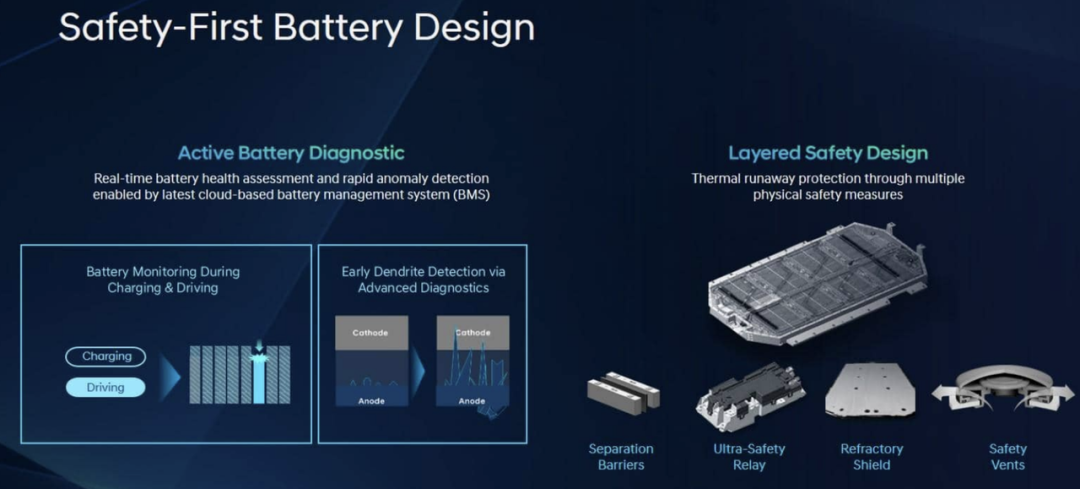 Safety-First Battery Design

Active Battery Diagnostic
Real-time battery health assessment and rapid anomaly detection enabled by latest cloud-based battery management system (BMS)

Battery Monitoring During Charging & Driving

Charging
Driving

Early Dendrite Detection via Advanced Diagnostics

Cathode
Anode
Cathode
Anode

Layered Safety Design
Thermal runaway protection through multiple physical safety measures

Separation Barriers

Ultra-Safety Relay

Refractory Shield

Safety Vents