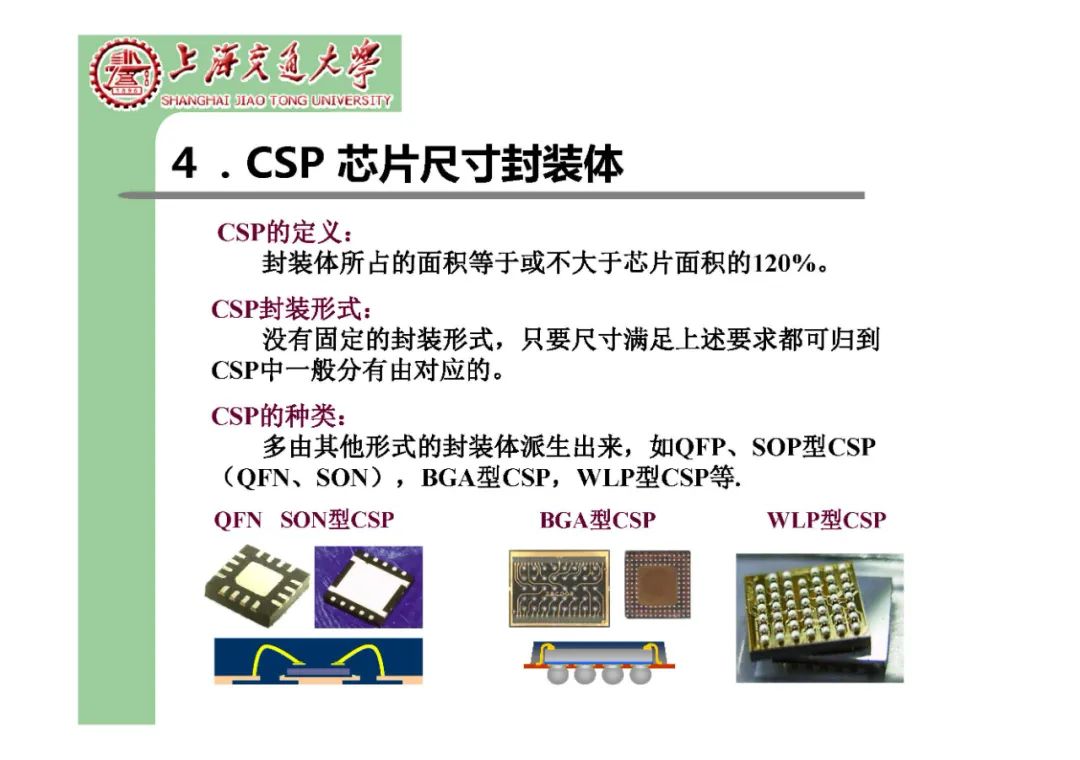 上海交通大学
SHANGHAI JIAO TONG UNIVERSITY

4 . CSP 芯片尺寸封装体

CSP的定义：
封装体所占的面积等于或不大于芯片面积的120%。

CSP封装形式：
没有固定的封装形式，只要尺寸满足上述要求都可归到CSP中一般分有由对应的。

CSP的种类：
多由其他形式的封装体派生出来，如QFP、SOP型CSP（QFN、SON），BGA型CSP，WLP型CSP等.

QFN SON型CSP

BGA型CSP

WLP型CSP