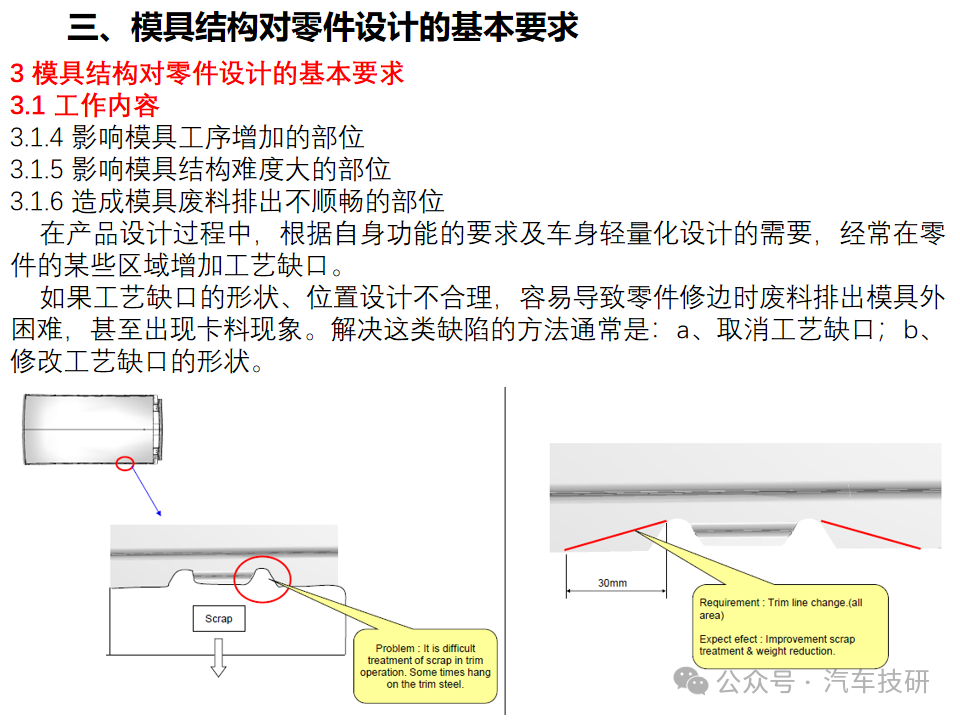 三、模具结构对零件设计的基本要求

3 模具结构对零件设计的基本要求
3.1 工作内容
3.1.4 影响模具工序增加的部位
3.1.5 影响模具结构难度大的部位
3.1.6 造成模具废料排出不顺畅的部位

在产品设计过程中，根据自身功能的要求及车身轻量化设计的需要，经常在零件的某些区域增加工艺缺口。

如果工艺缺口的形状、位置设计不合理，容易导致零件修边时废料排出模具外困难，甚至出现卡料现象。解决这类缺陷的方法通常是：a、取消工艺缺口；b、修改工艺缺口的形状。

Scrap

Problem : It is difficult treatment of scrap in trim operation. Some times hang on the trim steel.

30mm

Requirement : Trim line change.(all area)

Expect efect : Improvement scrap treatment & weight reduction.

公众号 · 汽车技研