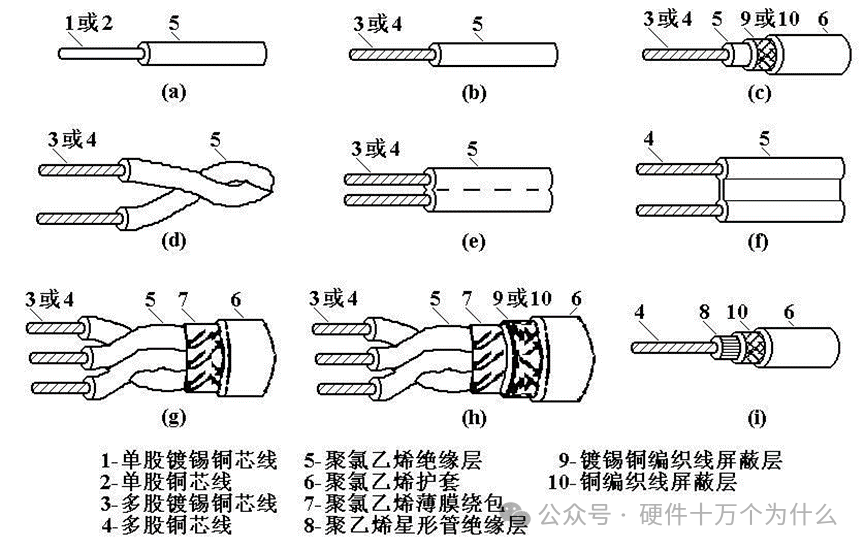 1或2 5
(a)
3或4 5
(b)
3或4 5 9或10 6
(c)
3或4 5
(d)
3或4 5
(e)
4 5
(f)
3或4 5 7 6
(g)
3或4 5 7 9或10 6
(h)
4 8 10 6
(i)

1-单股镀锡铜芯线
2-单股铜芯线
3-多股镀锡铜芯线
4-多股铜芯线

5-聚氯乙烯绝缘层
6-聚氯乙烯护套
7-聚氯乙烯薄膜绕包
8-聚乙烯星形管绝缘层

9-镀锡铜编织线屏蔽层
10-铜编织线屏蔽层

公众号 · 硬件十万个为什么