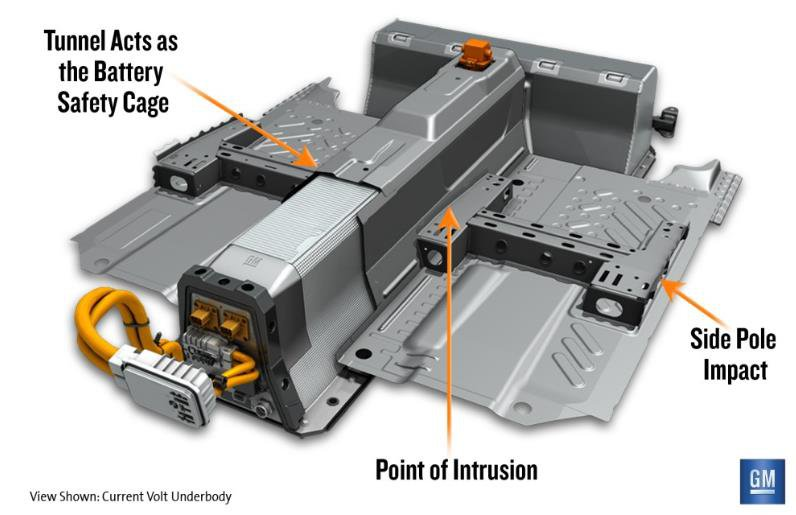 Tunnel Acts as the Battery Safety Cage

Side Pole Impact

Point of Intrusion

View Shown: Current Volt Underbody

GM