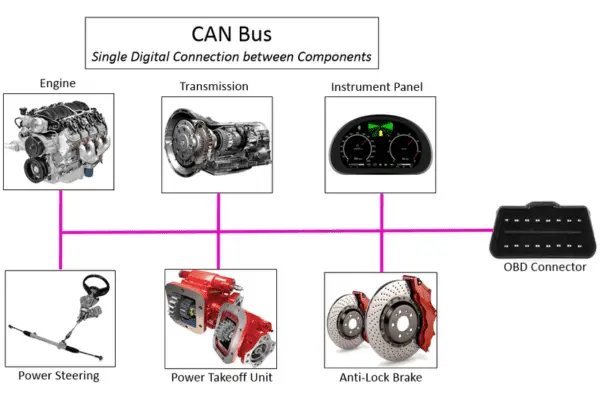 CAN Bus
Single Digital Connection between Components

Engine

Transmission

Instrument Panel

OBD Connector

Power Steering

Power Takeoff Unit

Anti-Lock Brake