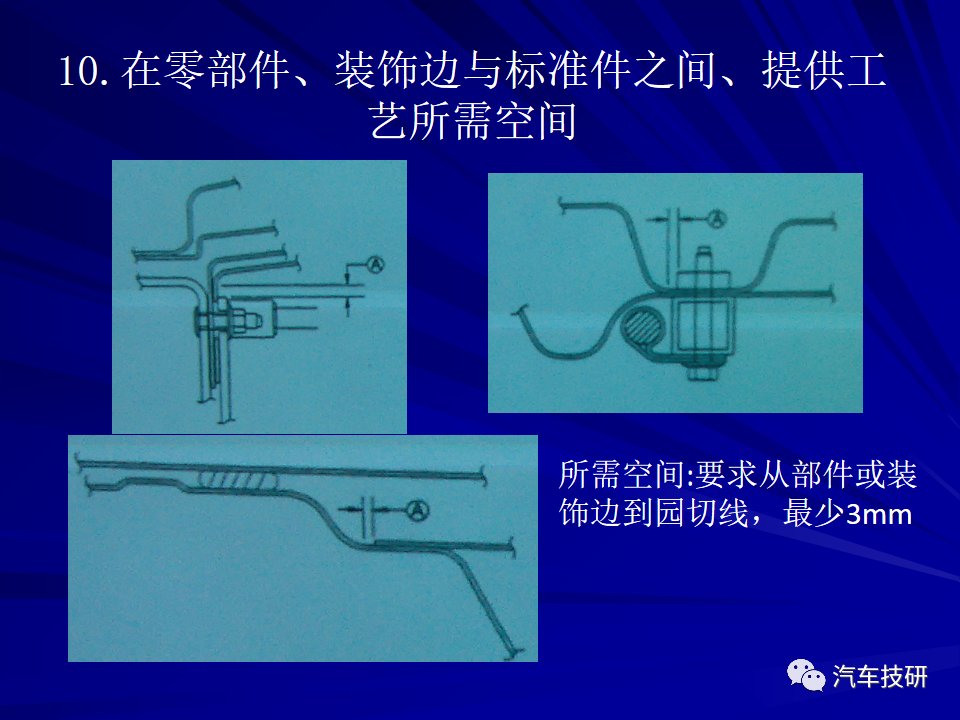 10. 在零部件、装饰边与标准件之间、提供工艺所需空间

A

A

A

所需空间:要求从部件或装饰边到园切线，最少3mm

汽车技研