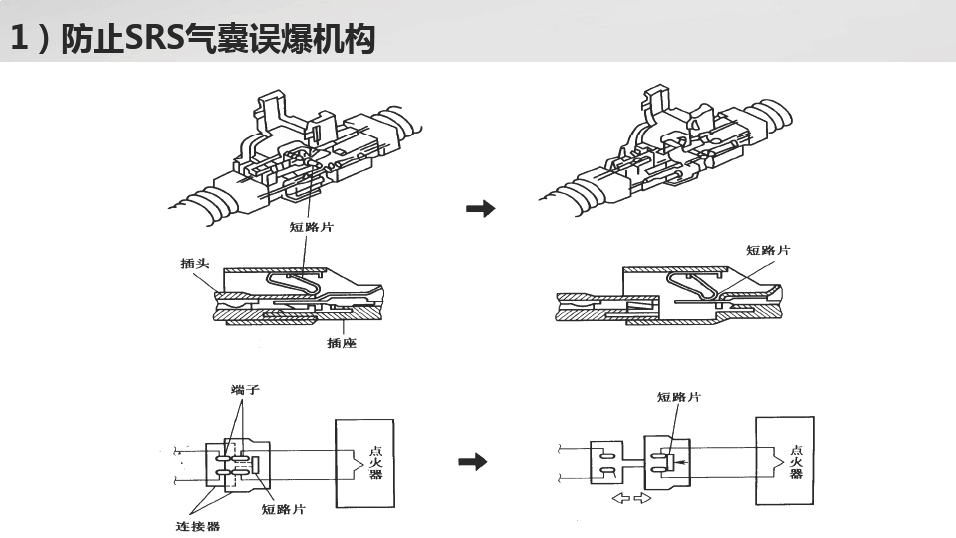 1）防止SRS气囊误爆机构

短路片

插头

插座

短路片

端子

点火器

短路片

连接器

短路片

点火器