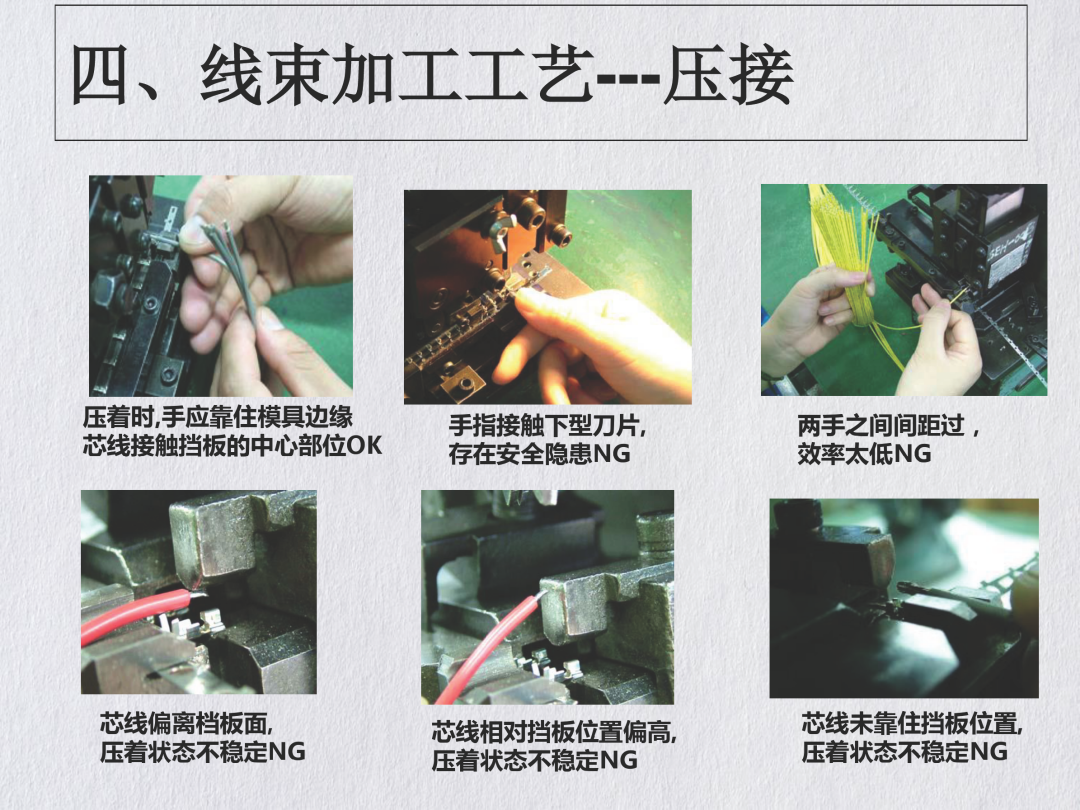 四、线束加工工艺---压接

压着时,手应靠住模具边缘
芯线接触挡板的中心部位OK

手指接触下型刀片,
存在安全隐患NG

两手之间间距过，
效率太低NG

芯线偏离档板面,
压着状态不稳定NG

芯线相对挡板位置偏高,
压着状态不稳定NG

芯线未靠住挡板位置,
压着状态不稳定NG