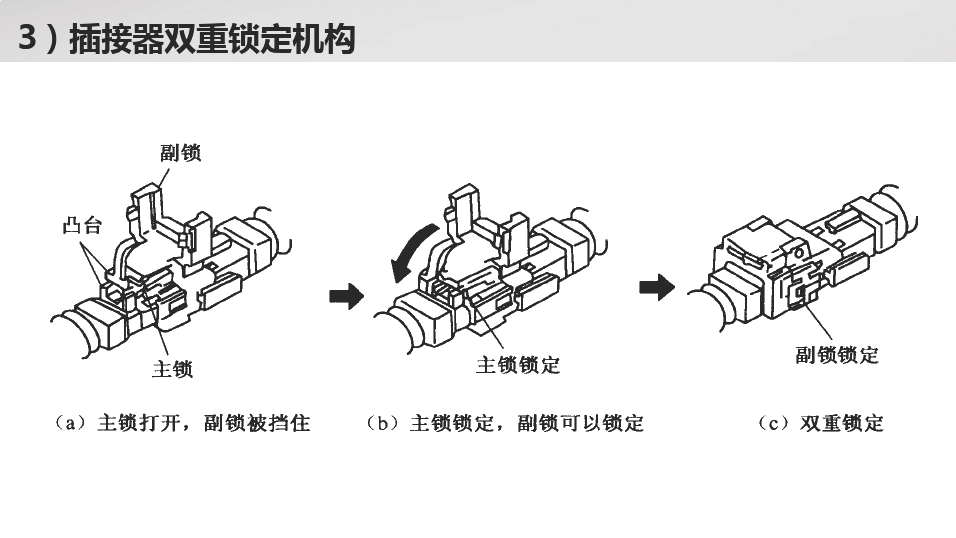 3）插接器双重锁定机构

副锁

凸台

主锁

（a）主锁打开，副锁被挡住

主锁锁定

（b）主锁锁定，副锁可以锁定

副锁锁定

（c）双重锁定