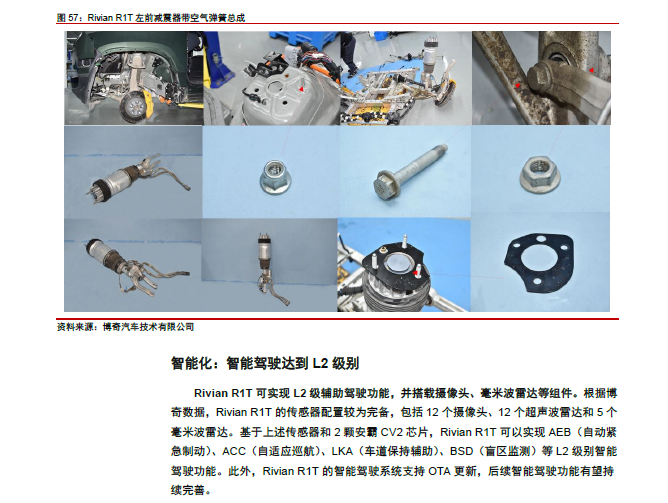 图 57：Rivian R1T 左前减震器带空气弹簧总成

资料来源：博奇汽车技术有限公司

智能化：智能驾驶达到 L2 级别

Rivian R1T 可实现 L2 级辅助驾驶功能，并搭载摄像头、毫米波雷达等组件。根据博奇数据，Rivian R1T 的传感器配置较为完备，包括 12 个摄像头、12 个超声波雷达和 5 个毫米波雷达。基于上述传感器和 2 颗安霸 CV2 芯片，Rivian R1T 可以实现 AEB（自动紧急制动）、ACC（自适应巡航）、LKA（车道保持辅助）、BSD（盲区监测）等 L2 级别智能驾驶功能。此外，Rivian R1T 的智能驾驶系统支持 OTA 更新，后续智能驾驶功能有望持续完善。