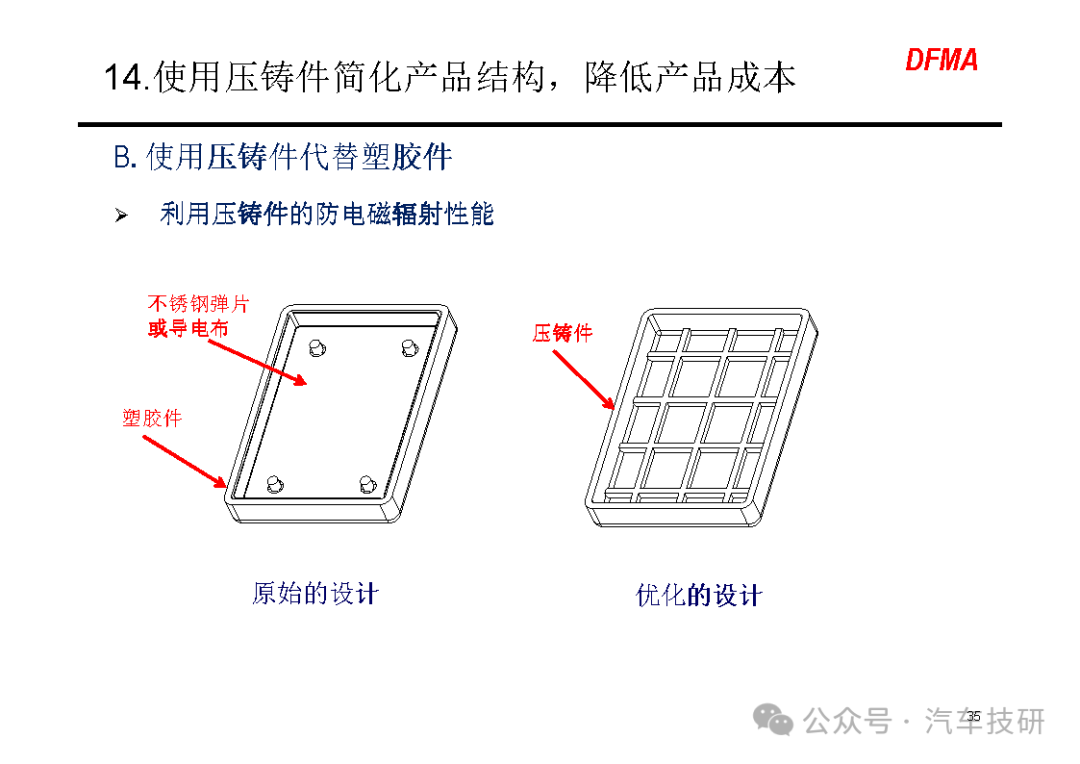 14.使用压铸件简化产品结构，降低产品成本

DFMA

B. 使用压铸件代替塑胶件

➢ 利用压铸件的防电磁辐射性能

不锈钢弹片
或导电布

塑胶件

压铸件

原始的设计

优化的设计

35

公众号 · 汽车技研