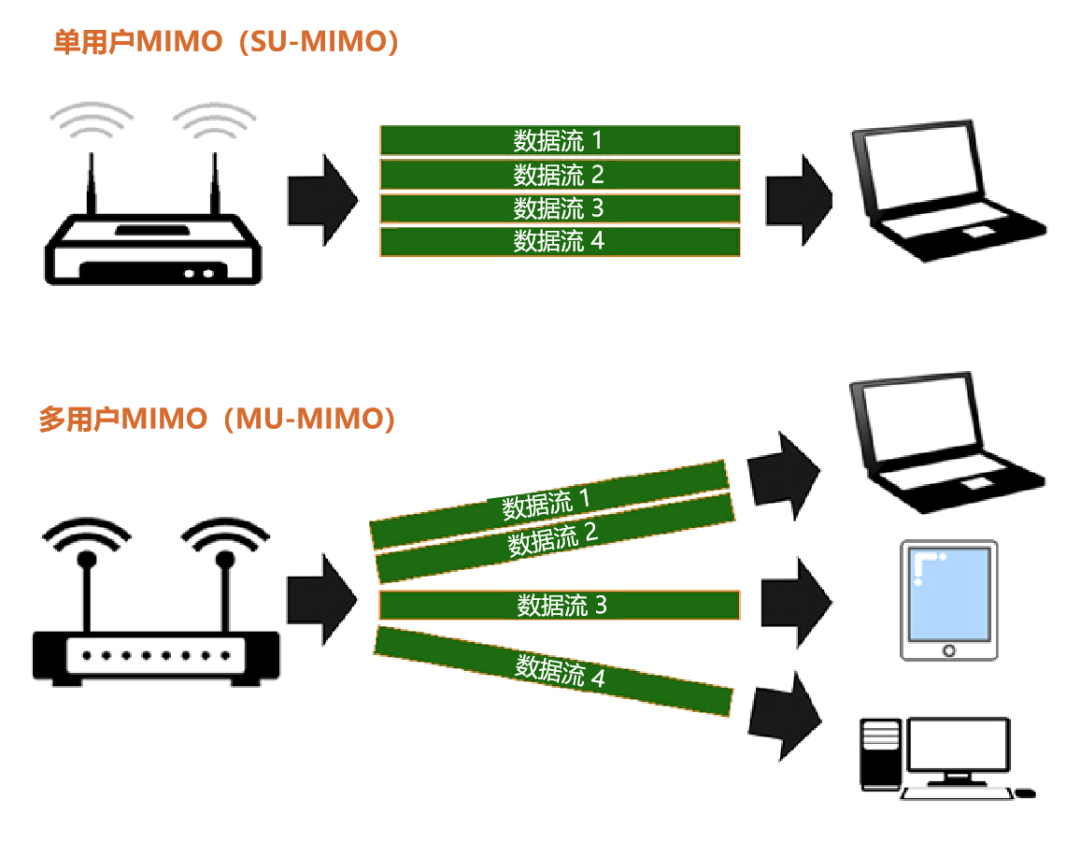 单用户MIMO（SU-MIMO）

数据流 1
数据流 2
数据流 3
数据流 4

多用户MIMO（MU-MIMO）

数据流 1
数据流 2
数据流 3
数据流 4