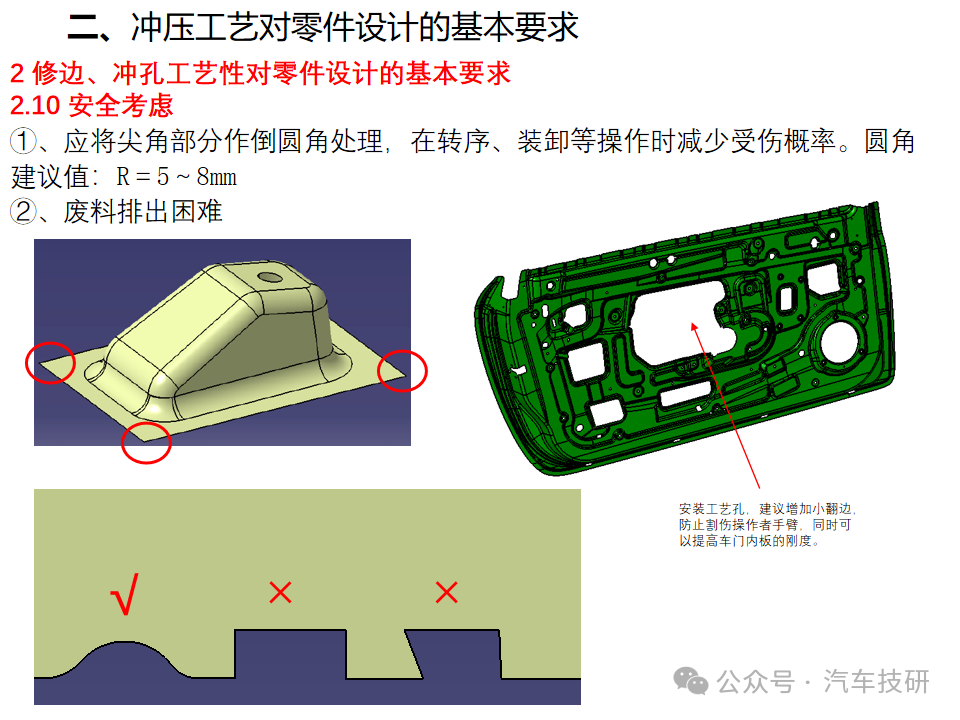 二、冲压工艺对零件设计的基本要求

2 修边、冲孔工艺性对零件设计的基本要求
2.10 安全考虑

①、应将尖角部分作倒圆角处理，在转序、装卸等操作时减少受伤概率。圆角建议值：R＝5～8mm

②、废料排出困难

安装工艺孔，建议增加小翻边，防止割伤操作者手臂，同时可以提高车门内板的刚度。

√

×

×

公众号 · 汽车技研