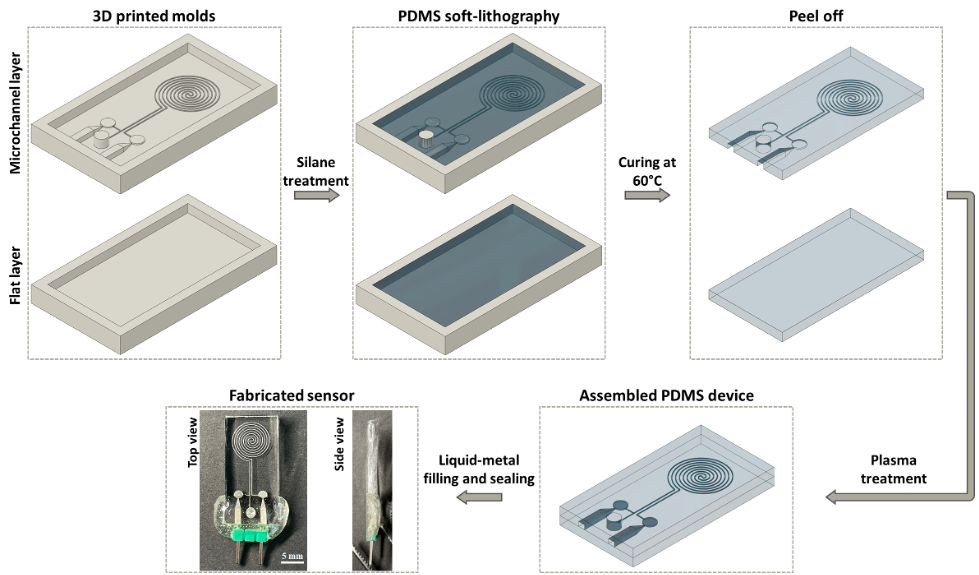 3D printed molds

Microchannel layer

Flat layer

Silane treatment

PDMS soft-lithography

Curing at 60°C

Peel off

Plasma treatment

Assembled PDMS device

Liquid-metal filling and sealing

Fabricated sensor

Top view

Side view

5 mm