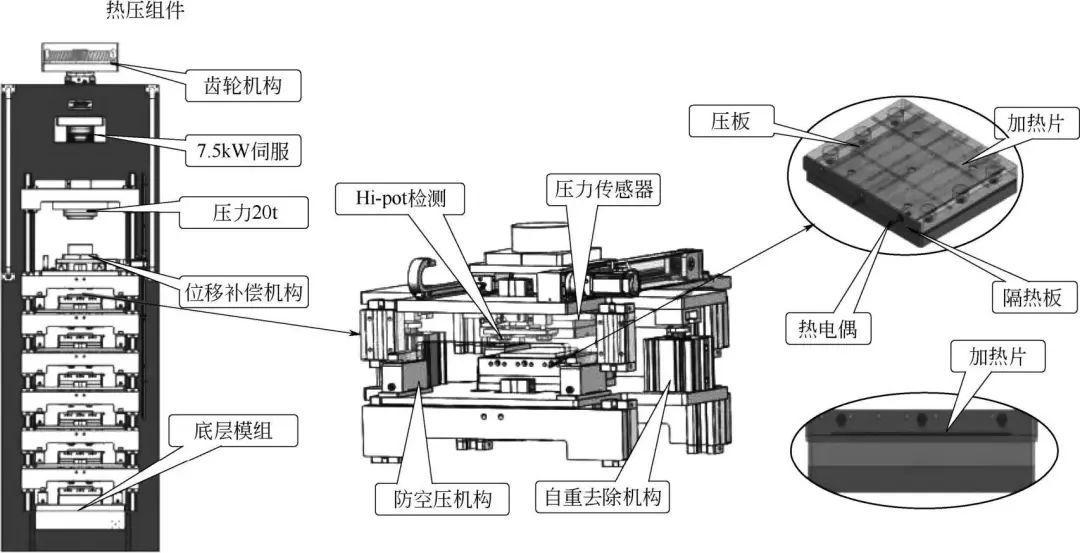 热压组件

齿轮机构

7.5kW伺服

压力20t

位移补偿机构

底层模组

Hi-pot检测

压力传感器

防空压机构

自重去除机构

压板

加热片

隔热板

热电偶

加热片