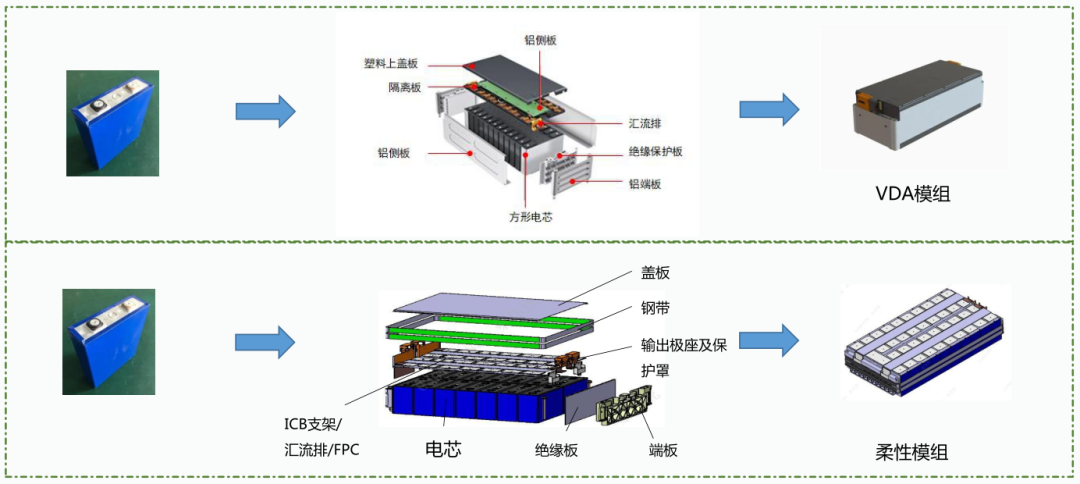 铝侧板
塑料上盖板
隔离板
汇流排
铝侧板
绝缘保护板
铝端板
方形电芯

VDA模组

盖板
钢带
输出极座及保护罩
ICB支架/汇流排/FPC
电芯
绝缘板
端板

柔性模组