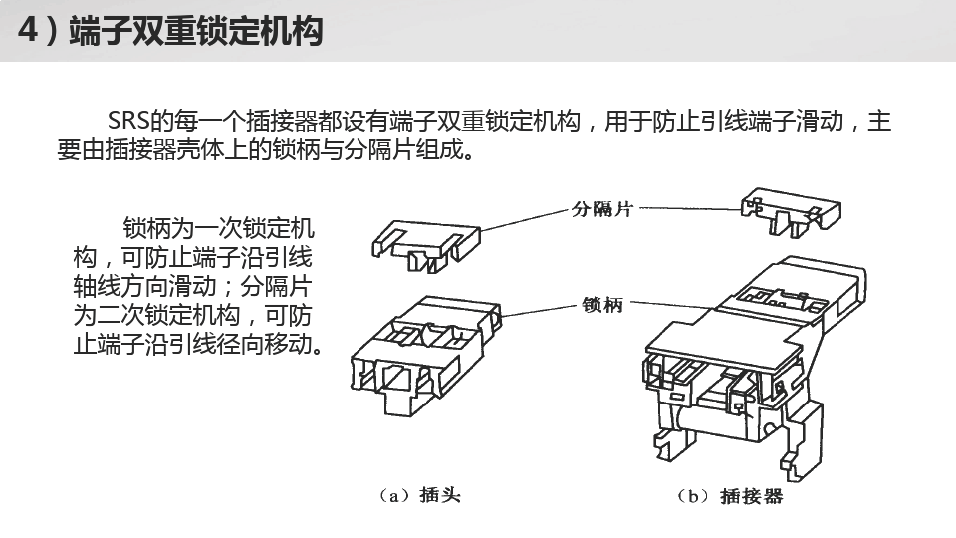 4）端子双重锁定机构

SRS的每一个插接器都设有端子双重锁定机构，用于防止引线端子滑动，主要由插接器壳体上的锁柄与分隔片组成。

锁柄为一次锁定机构，可防止端子沿引线轴线方向滑动；分隔片为二次锁定机构，可防止端子沿引线径向移动。

分隔片

锁柄

（a）插头

（b）插接器