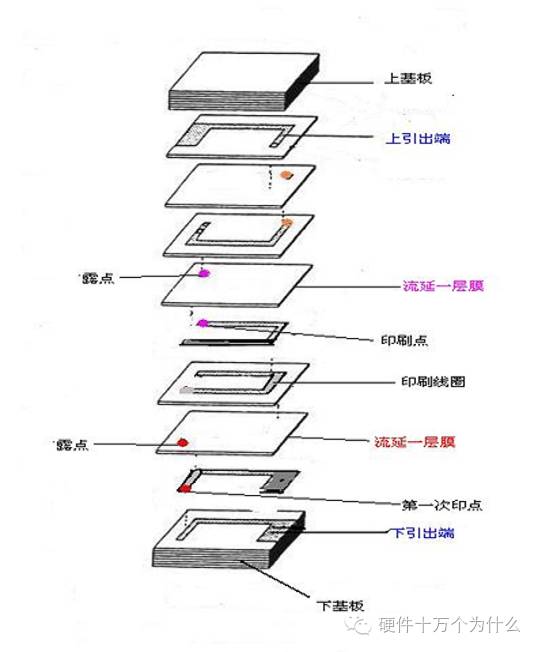 上基板

上引出端

露点

流延一层膜

印刷点

印刷线圈

露点

流延一层膜

第一次印点

下引出端

下基板

硬件十万个为什么