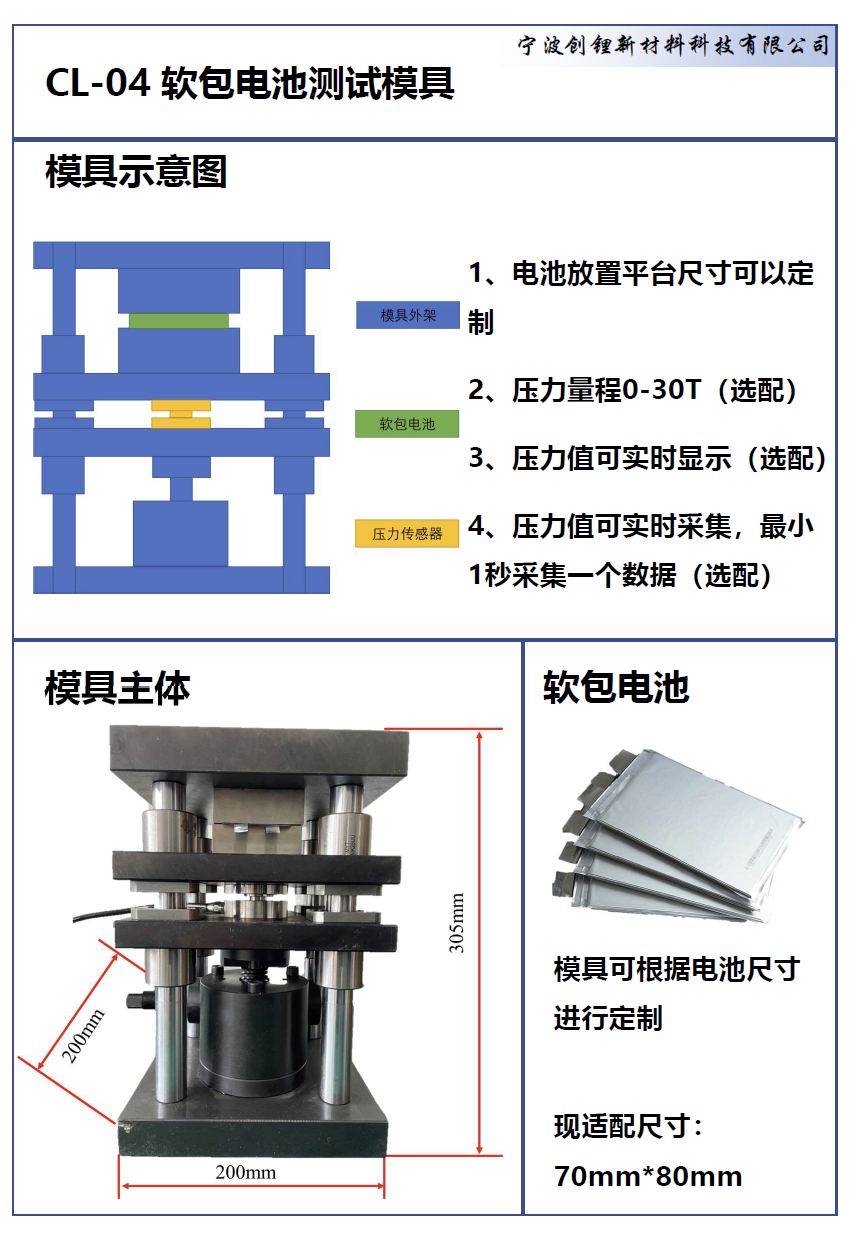 宁波创锂新材料科技有限公司

CL-04 软包电池测试模具

模具示意图

模具外架

软包电池

压力传感器

1、电池放置平台尺寸可以定制

2、压力量程0-30T（选配）

3、压力值可实时显示（选配）

4、压力值可实时采集，最小1秒采集一个数据（选配）

模具主体

305mm

200mm

200mm

软包电池

模具可根据电池尺寸进行定制

现适配尺寸：

70mm*80mm